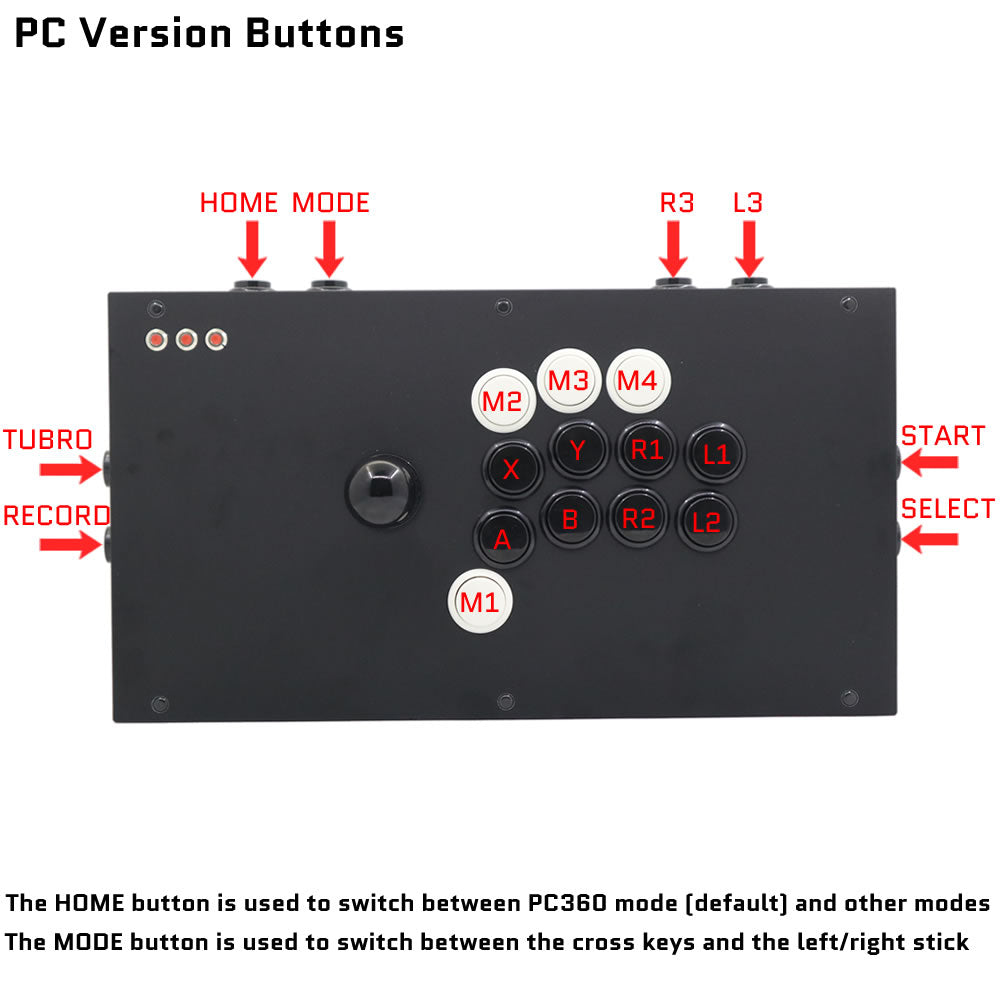 PC Version Buttons

HOME MODE

R3 L3

TUBRO

RECORD

START

SELECT

M2 M3 M4

X Y R1 L1

A B R2 L2

M1

The HOME button is used to switch between PC360 mode (default) and other modes
The MODE button is used to switch between the cross keys and the left/right stick