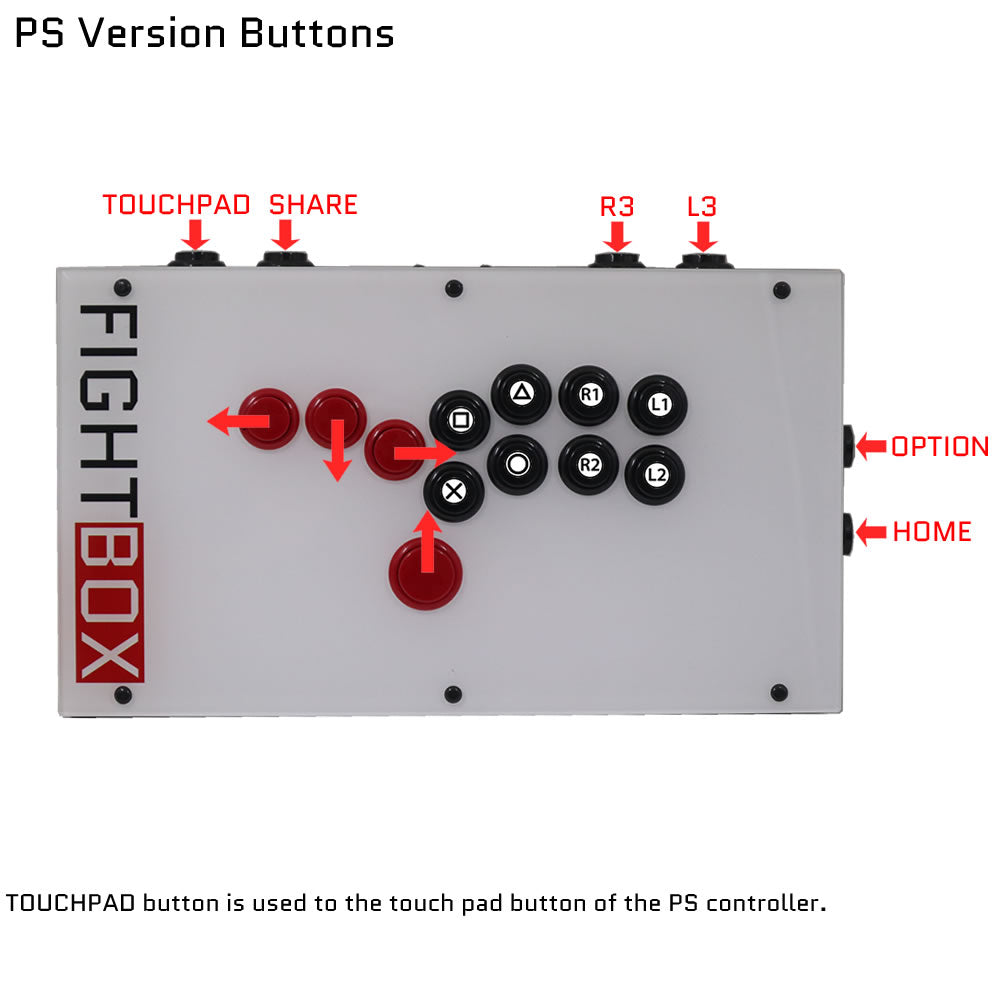 PS Version Buttons

TOUCHPAD SHARE R3 L3

FIGHTBOX

R1 L1 R2 L2

OPTION

HOME

TOUCHPAD button is used to the touch pad button of the PS controller.