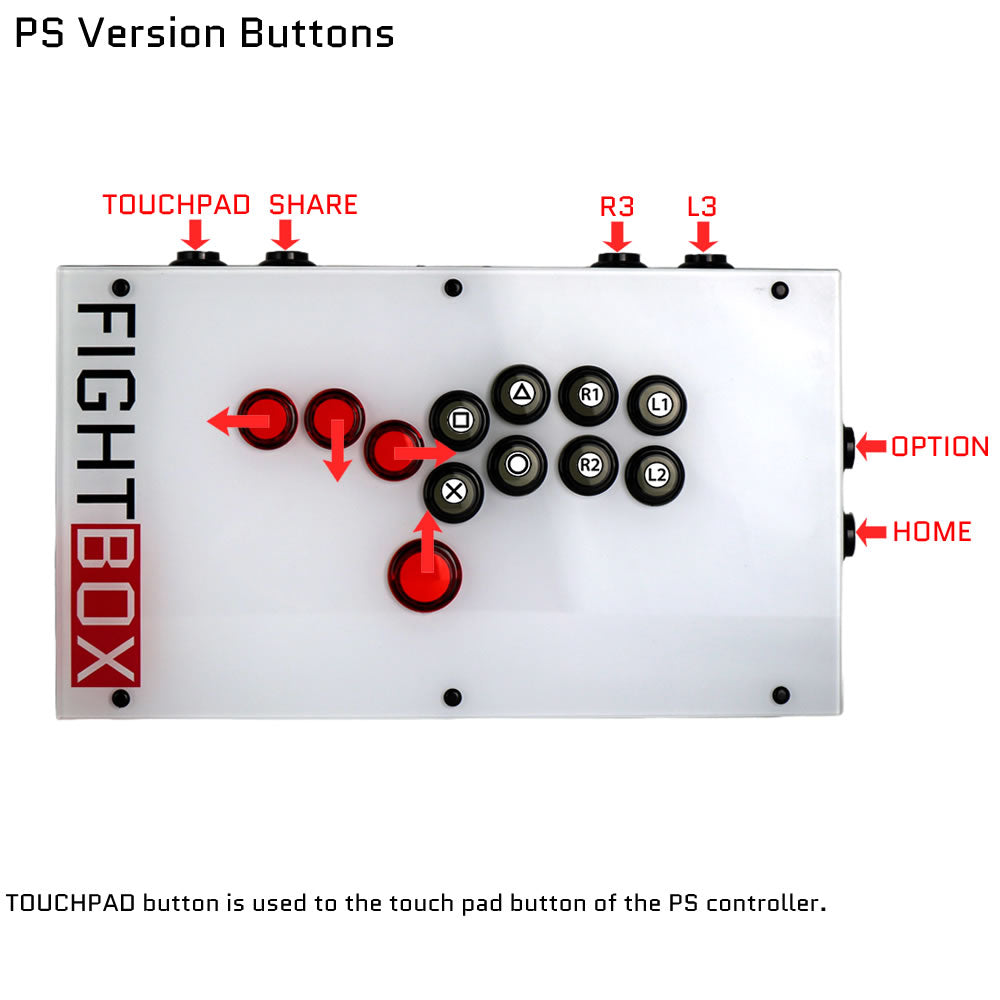 PS Version Buttons

TOUCHPAD SHARE R3 L3

FIGHTBOX

R1 L1 R2 L2

OPTION

HOME

TOUCHPAD button is used to the touch pad button of the PS controller.