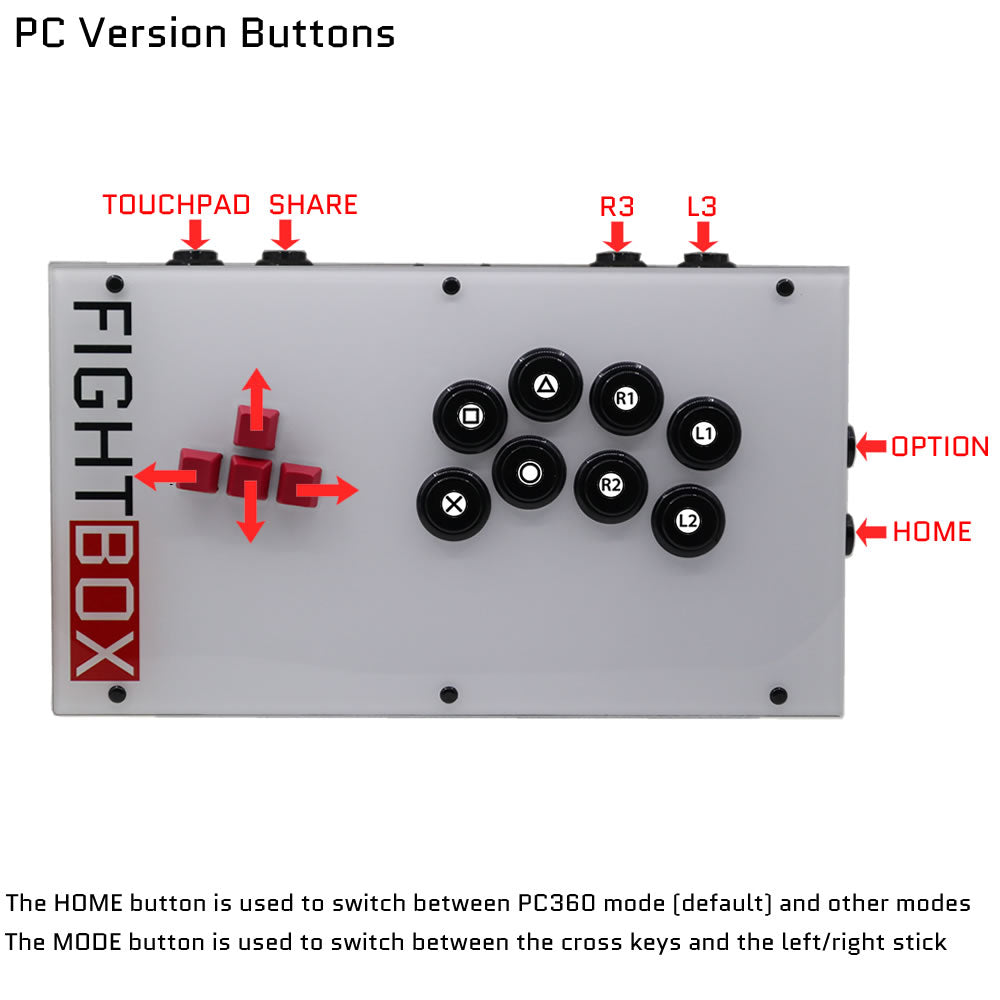 PC Version Buttons

TOUCHPAD SHARE R3 L3

FIGHTBOX

R1
L1
R2
L2

OPTION
HOME

The HOME button is used to switch between PC360 mode (default) and other modes
The MODE button is used to switch between the cross keys and the left/right stick