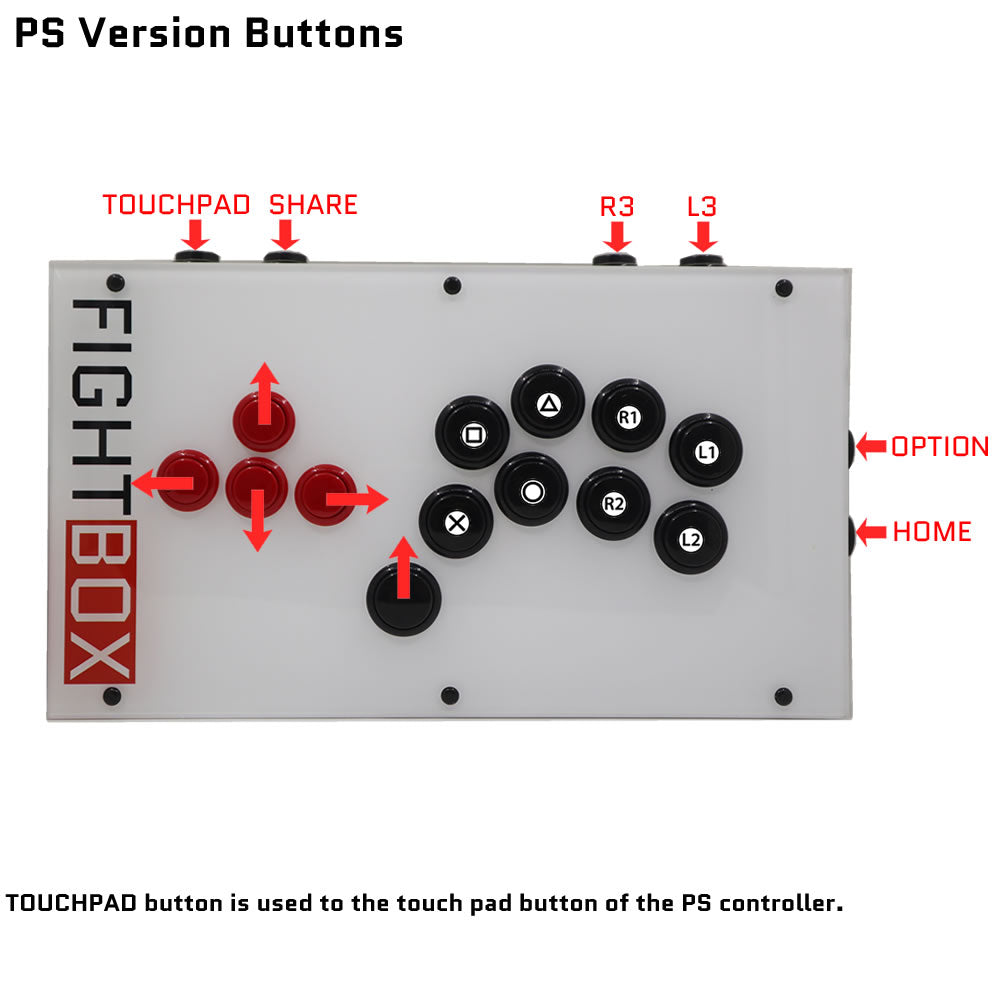 PS Version Buttons

TOUCHPAD SHARE R3 L3

FIGHTBOX

R1

L1

R2

L2

OPTION

HOME

TOUCHPAD button is used to the touch pad button of the PS controller.