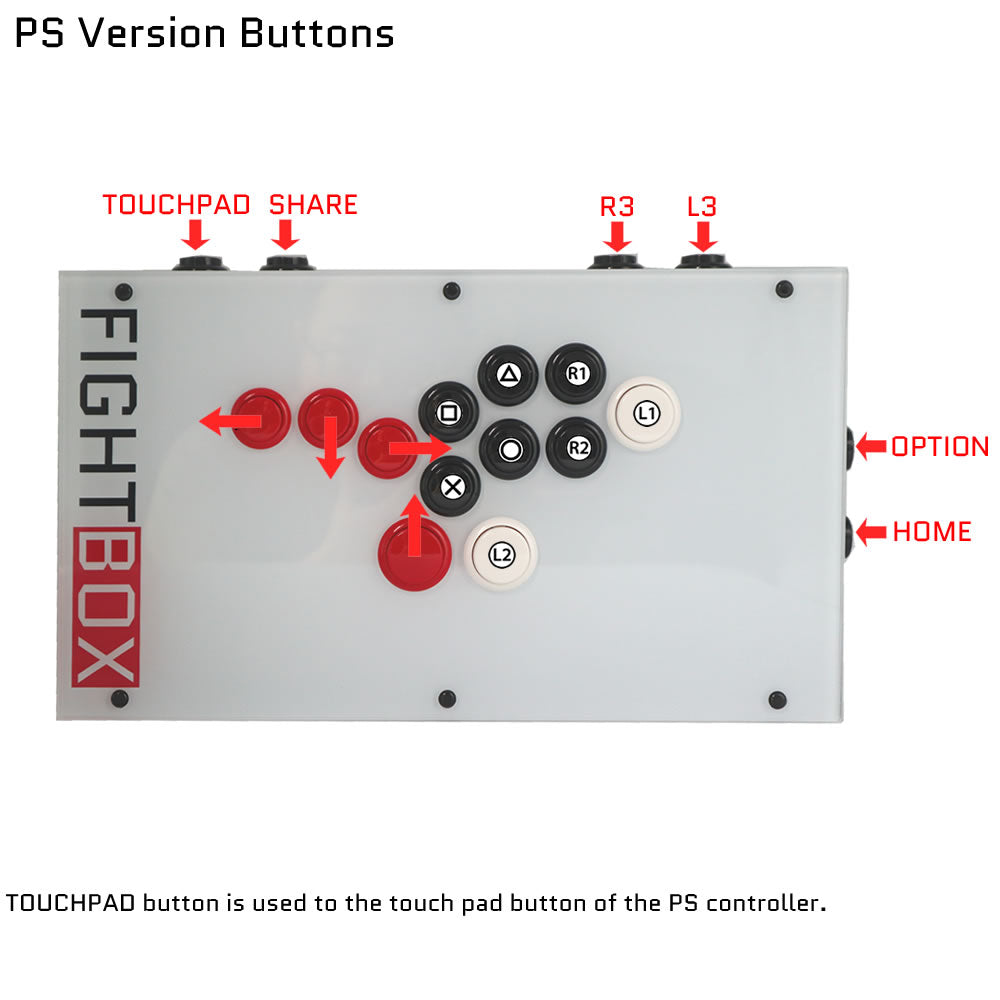 PS Version Buttons

TOUCHPAD SHARE R3 L3

FIGHTBOX

R1
L1
R2
L2

OPTION
HOME

TOUCHPAD button is used to the touch pad button of the PS controller.