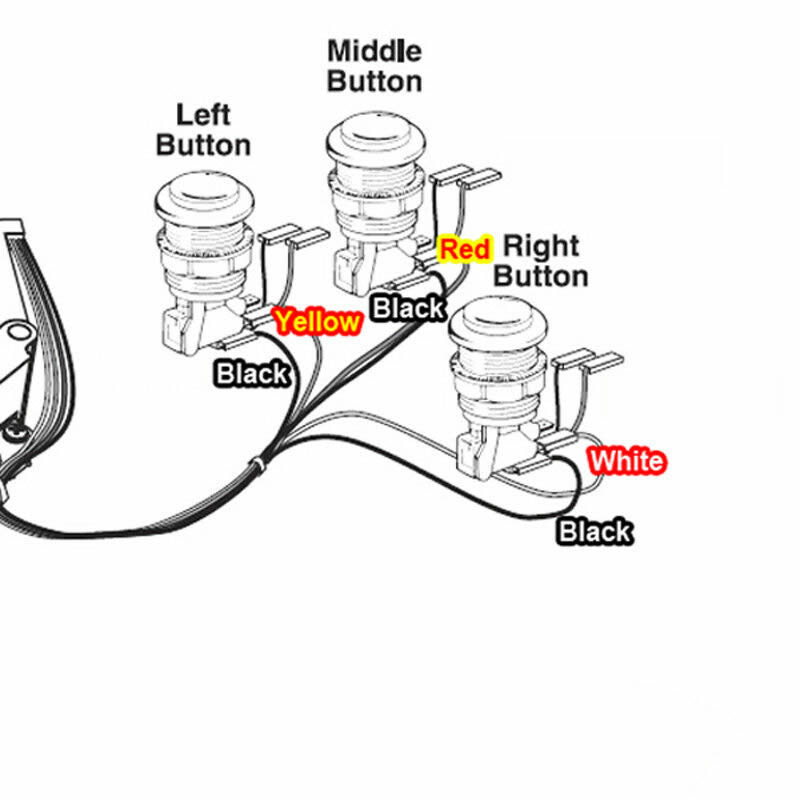 Middle Button

Left Button

Red

Right Button

Yellow

Black

Black

White

Black